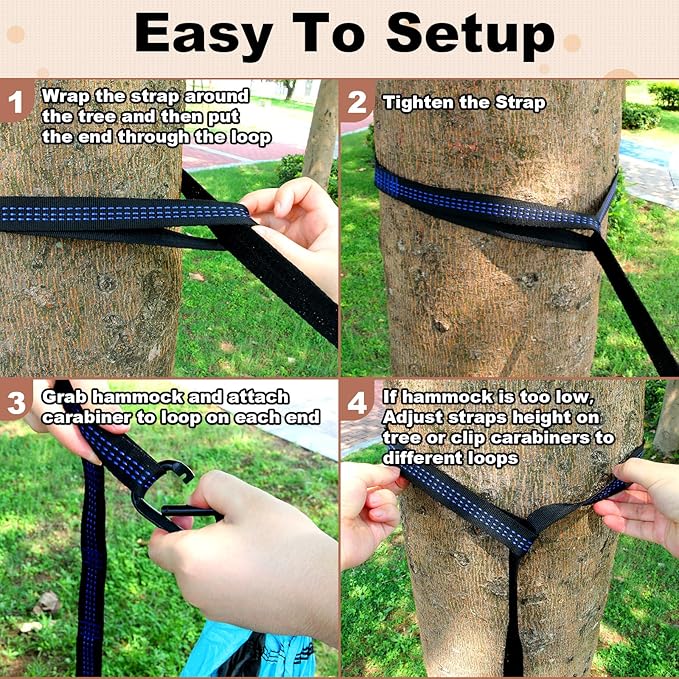 Easy To Setup

1 Wrap the strap around the tree and then put the end through the loop

2 Tighten the Strap

3 Grab hammock and attach carabiner to loop on each end

4 If hammock is too low, Adjust straps height on tree or clip carabiners to different loops