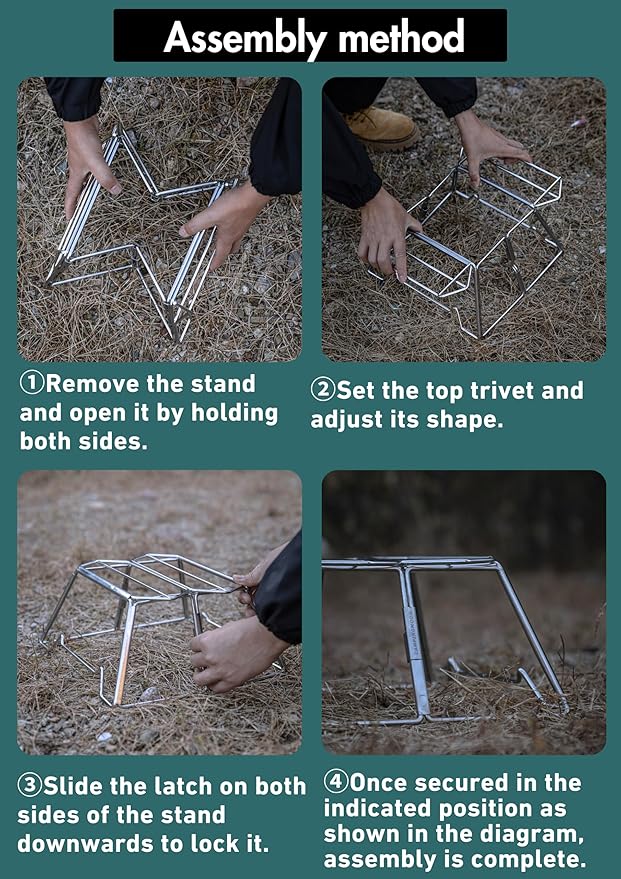 Assembly method

①Remove the stand and open it by holding both sides.

②Set the top trivet and adjust its shape.

③Slide the latch on both sides of the stand downwards to lock it.

④Once secured in the indicated position as shown in the diagram, assembly is complete.