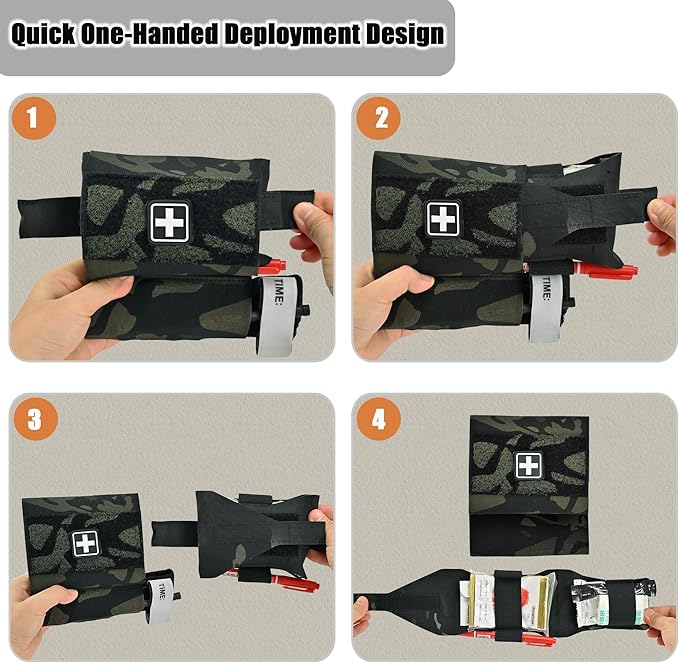 Quick One-Handed Deployment Design

1

TIME:

2

TIME:

3

TIME:

4