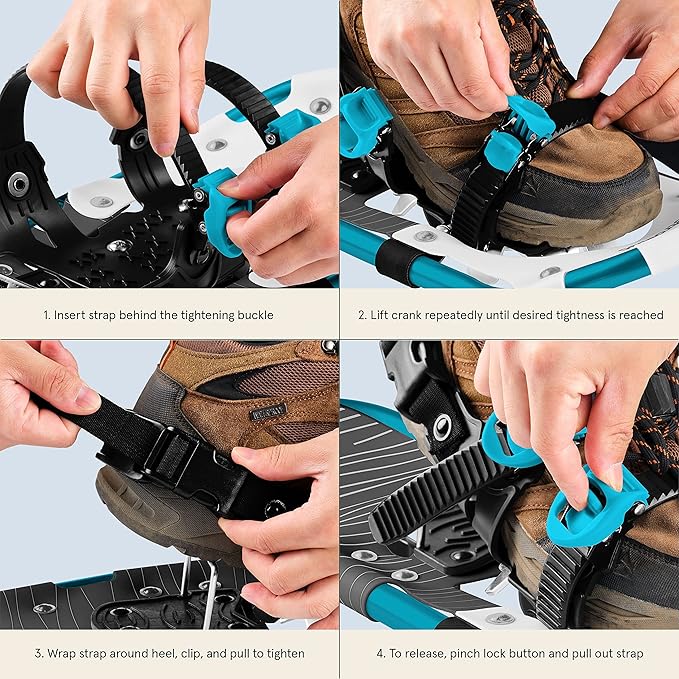 1. Insert strap behind the tightening buckle

2. Lift crank repeatedly until desired tightness is reached

3. Wrap strap around heel, clip, and pull to tighten

4. To release, pinch lock button and pull out strap