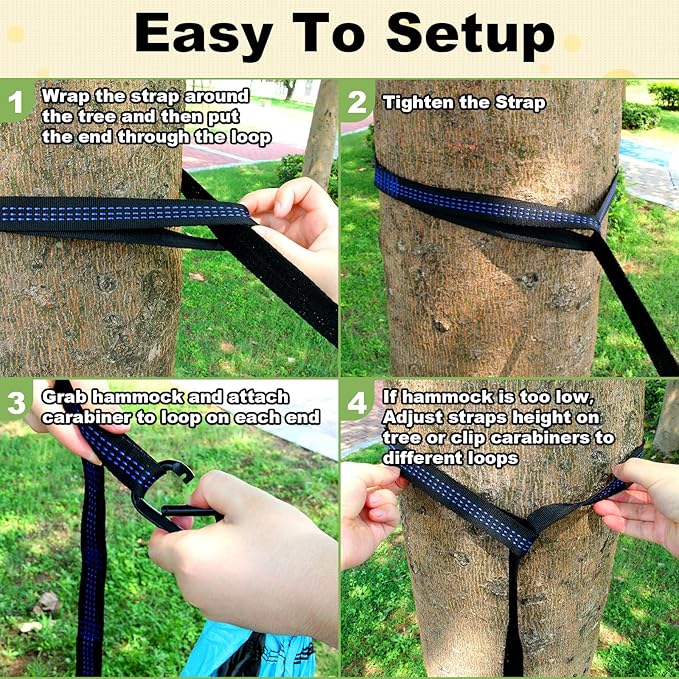 Easy To Setup

1 Wrap the strap around the tree and then put the end through the loop

2 Tighten the Strap

3 Grab hammock and attach carabiner to loop on each end

4 If hammock is too low, Adjust straps height on tree or clip carabiners to different loops