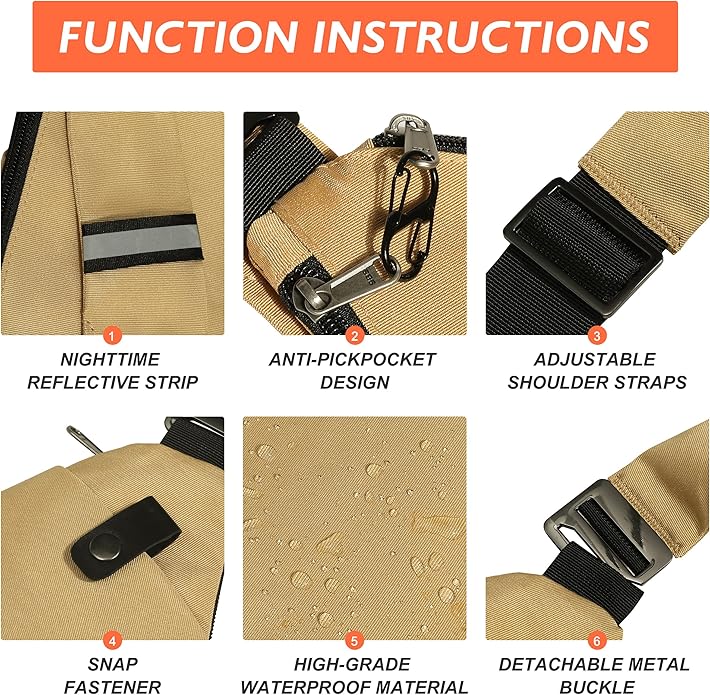 FUNCTION INSTRUCTIONS

1
NIGHTTIME REFLECTIVE STRIP

2
ANTI-PICKPOCKET DESIGN

3
ADJUSTABLE SHOULDER STRAPS

4
SNAP FASTENER

5
HIGH-GRADE WATERPROOF MATERIAL

6
DETACHABLE METAL BUCKLE