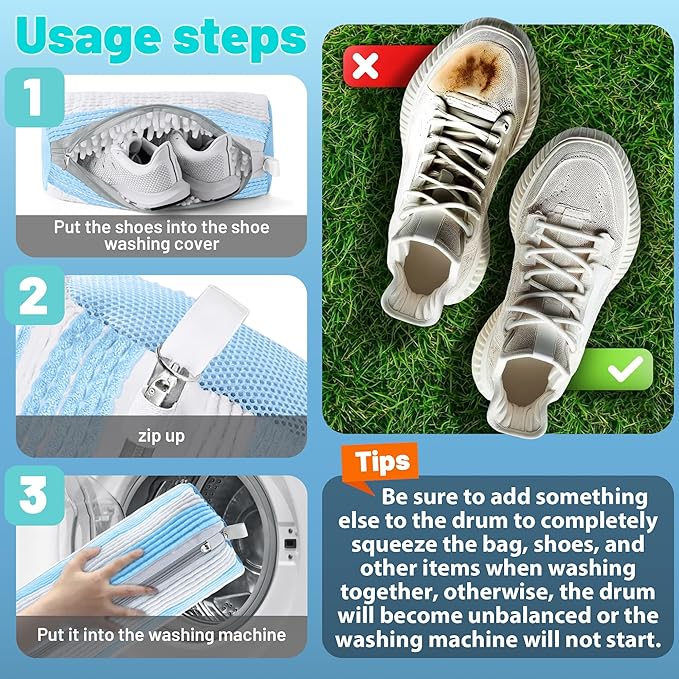 Usage steps

1

Put the shoes into the shoe washing cover

2

zip up

3

Put it into the washing machine

Tips

Be sure to add something else to the drum to completely squeeze the bag, shoes, and other items when washing together, otherwise, the drum will become unbalanced or the washing machine will not start.