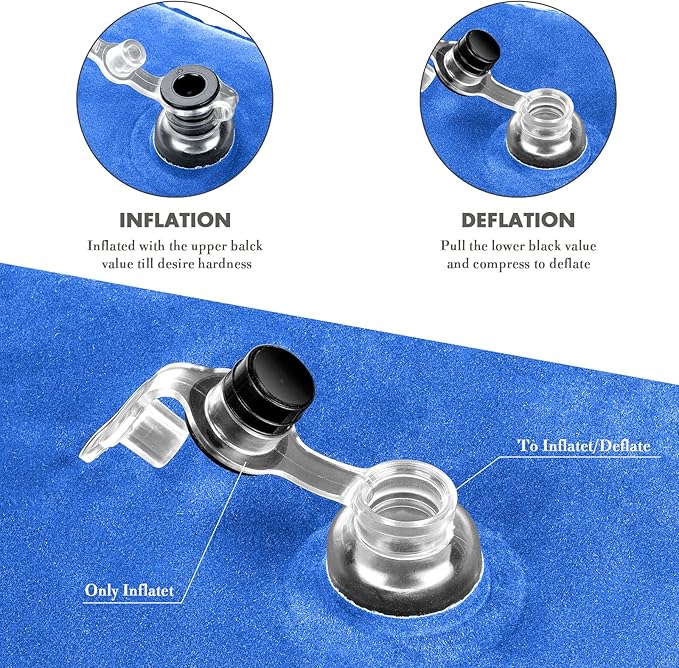 INFLATION
Inflated with the upper balck value till desire hardness

DEFLATION
Pull the lower black value and compress to deflate

To Inflatet/Deflate

Only Inflatet