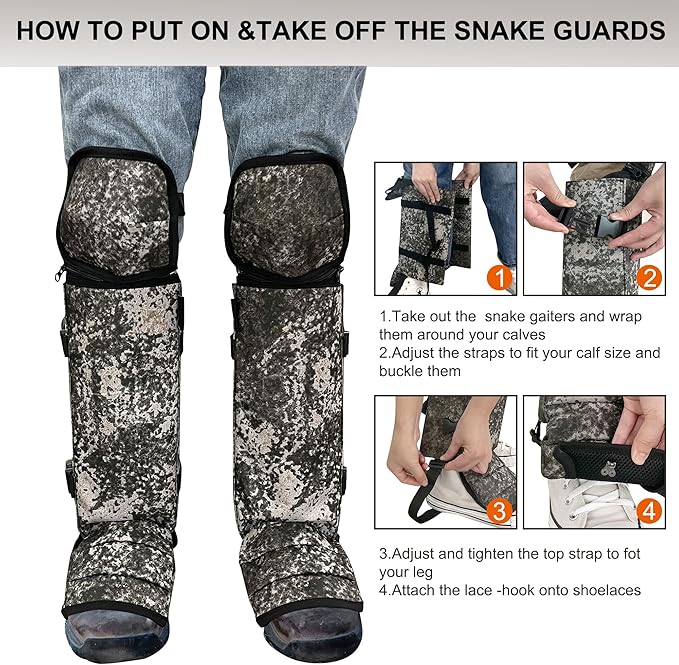 HOW TO PUT ON &TAKE OFF THE SNAKE GUARDS

1

2

1.Take out the snake gaiters and wrap them around your calves
2.Adjust the straps to fit your calf size and buckle them

3

4

3.Adjust and tighten the top strap to fot your leg
4.Attach the lace -hook onto shoelaces