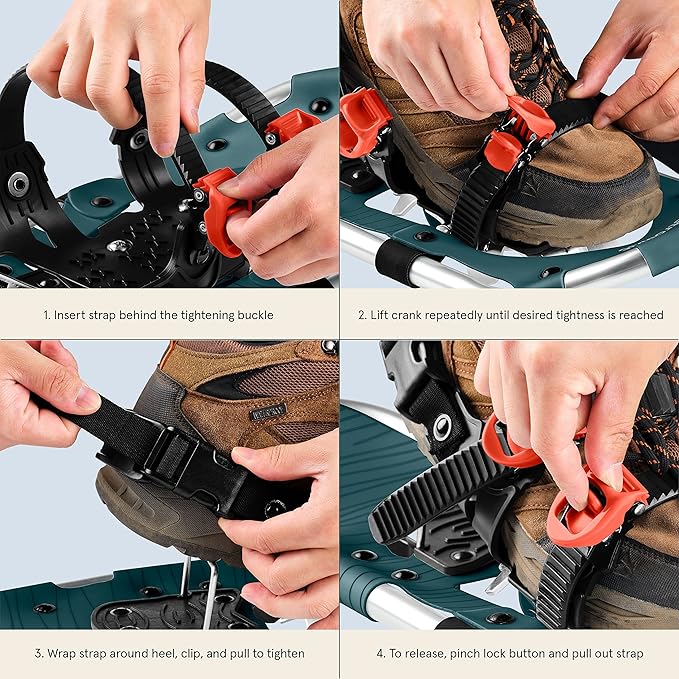 1. Insert strap behind the tightening buckle

2. Lift crank repeatedly until desired tightness is reached

3. Wrap strap around heel, clip, and pull to tighten

4. To release, pinch lock button and pull out strap