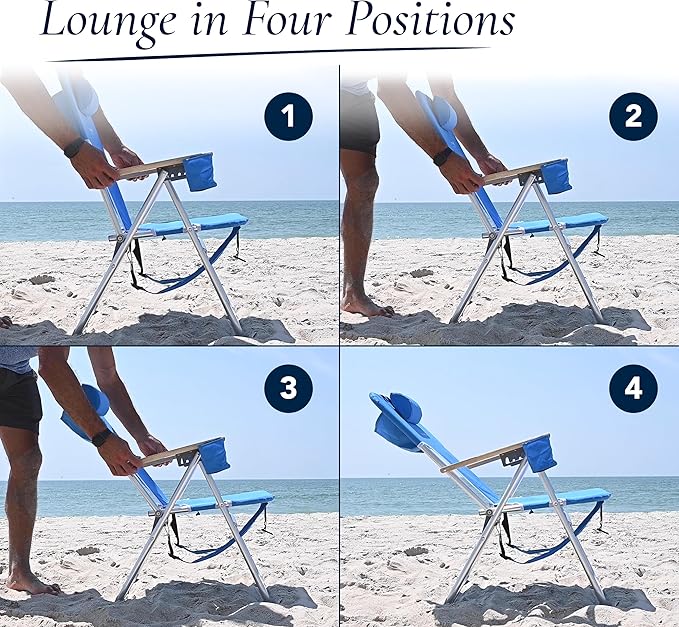 Lounge in Four Positions

1

2

3

4