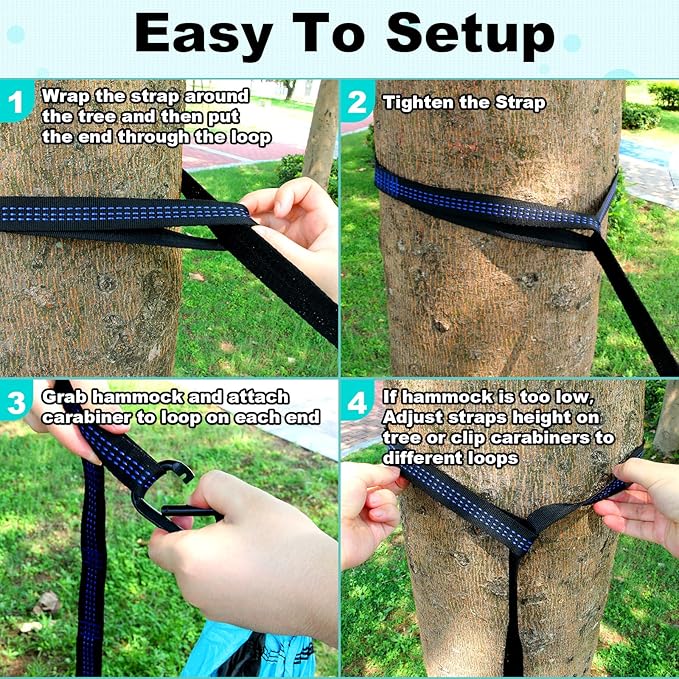 Easy To Setup

1 Wrap the strap around the tree and then put the end through the loop

2 Tighten the Strap

3 Grab hammock and attach carabiner to loop on each end

4 If hammock is too low, Adjust straps height on tree or clip carabiners to different loops