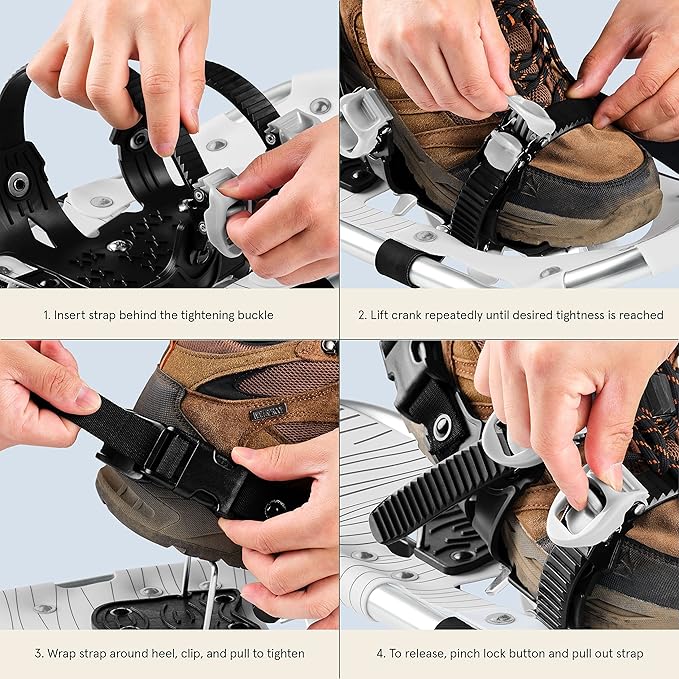 1. Insert strap behind the tightening buckle

2. Lift crank repeatedly until desired tightness is reached

3. Wrap strap around heel, clip, and pull to tighten

4. To release, pinch lock button and pull out strap