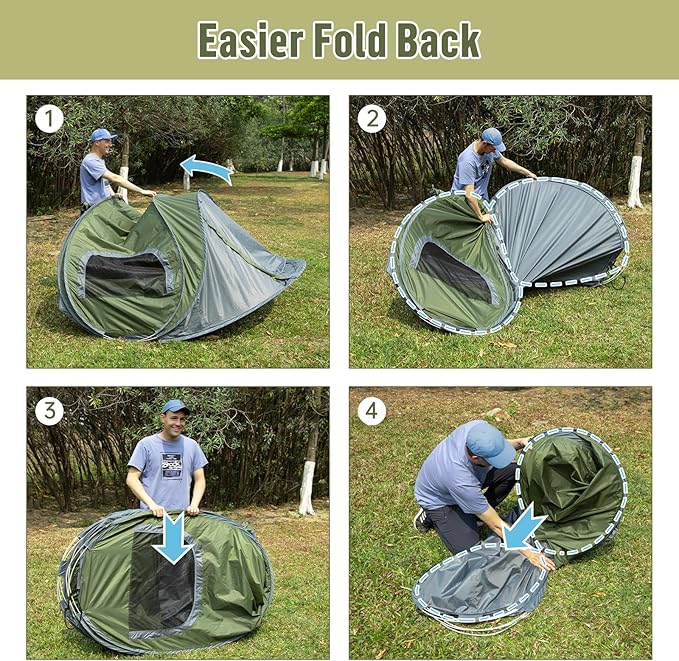 Easier Fold Back

1

2

3

4