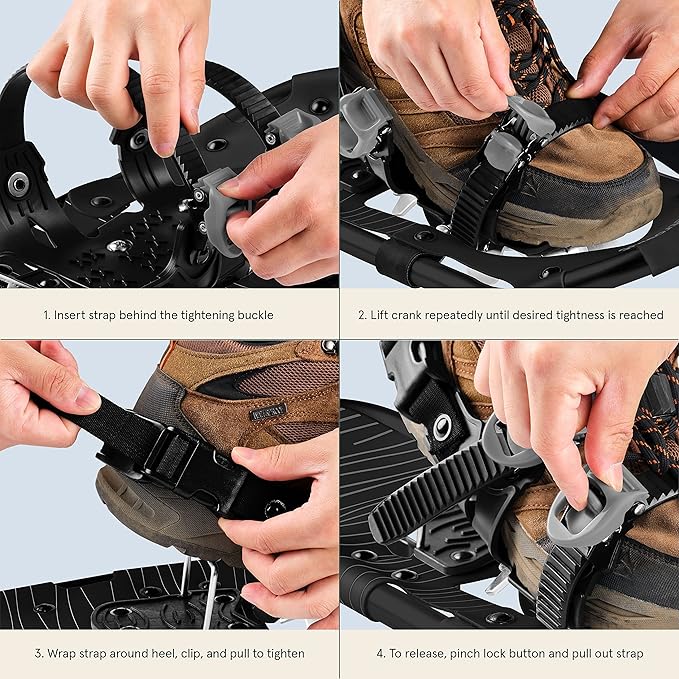 1. Insert strap behind the tightening buckle

2. Lift crank repeatedly until desired tightness is reached

3. Wrap strap around heel, clip, and pull to tighten

4. To release, pinch lock button and pull out strap