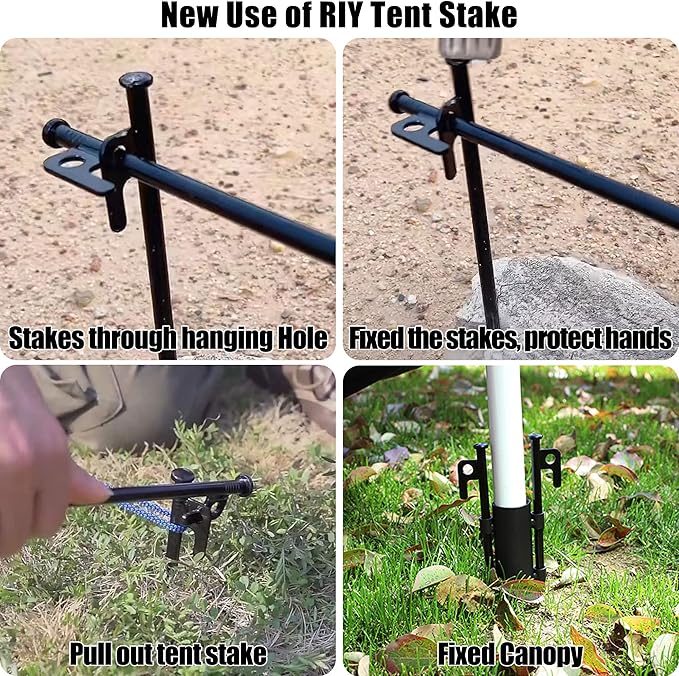 New Use of RIY Tent Stake

Stakes through hanging Hole

Fixed the stakes, protect hands

Pull out tent stake

Fixed Canopy