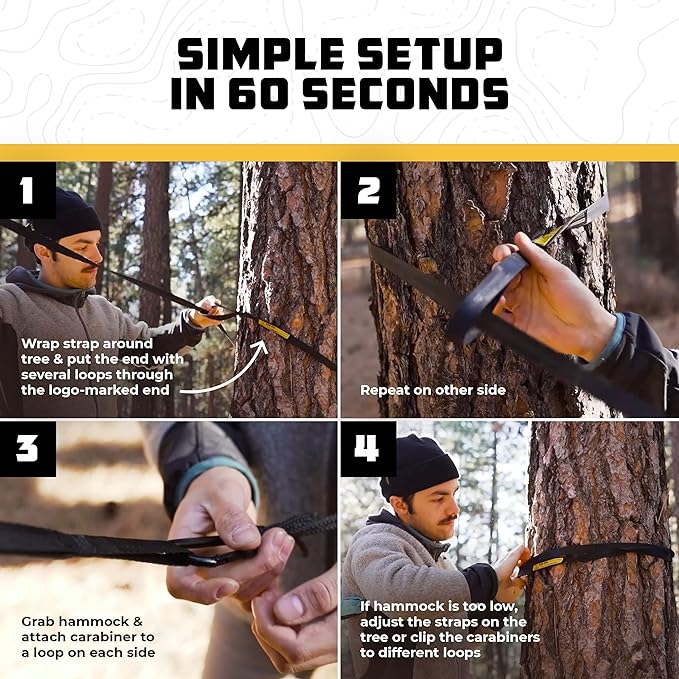 SIMPLE SETUP IN 60 SECONDS

1

Wrap strap around tree & put the end with several loops through the logo-marked end

2

Repeat on other side

3

Grab hammock & attach carabiner to a loop on each side

4

If hammock is too low, adjust the straps on the tree or clip the carabiners to different loops