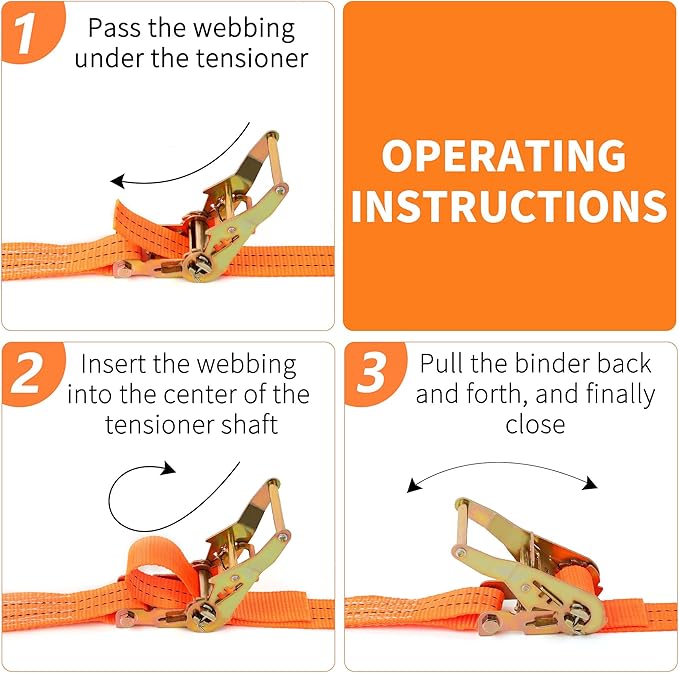 1 Pass the webbing under the tensioner

OPERATING INSTRUCTIONS

2 Insert the webbing into the center of the tensioner shaft

3 Pull the binder back and forth, and finally close