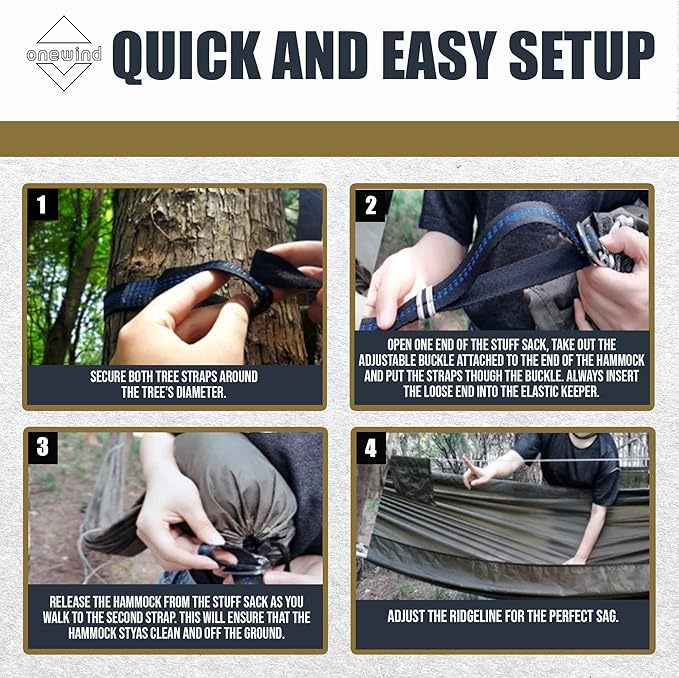 onewind

QUICK AND EASY SETUP

1

SECURE BOTH TREE STRAPS AROUND THE TREE'S DIAMETER.

2

OPEN ONE END OF THE STUFF SACK, TAKE OUT THE ADJUSTABLE BUCKLE ATTACHED TO THE END OF THE HAMMOCK AND PUT THE STRAPS THOUGH THE BUCKLE. ALWAYS INSERT THE LOOSE END INTO THE ELASTIC KEEPER.

3

RELEASE THE HAMMOCK FROM THE STUFF SACK AS YOU WALK TO THE SECOND STRAP. THIS WILL ENSURE THAT THE HAMMOCK STYAS CLEAN AND OFF THE GROUND.

4

ADJUST THE RIDGELINE FOR THE PERFECT SAG.