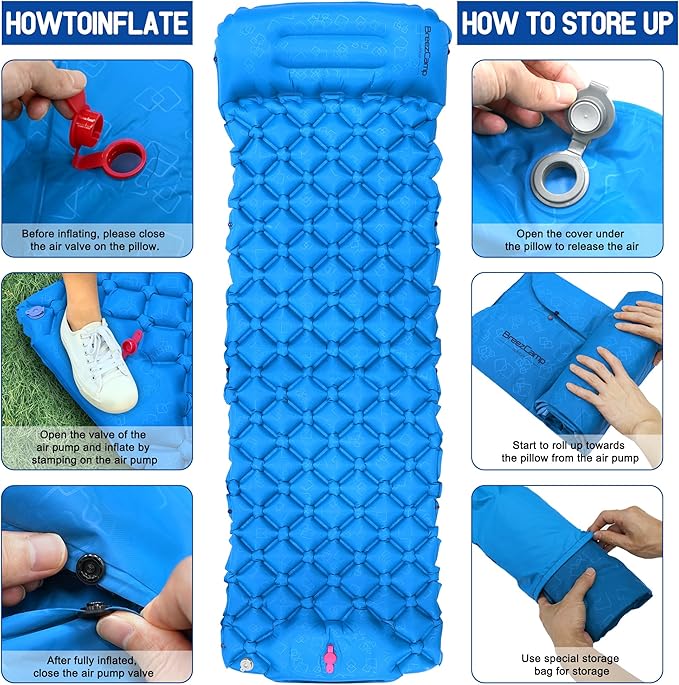 HOWTOINFLATE

Before inflating, please close the air valve on the pillow.

Open the valve of the air pump and inflate by stamping on the air pump

After fully inflated, close the air pump valve

BreezCamp

HOW TO STORE UP

Open the cover under the pillow to release the air

BreezCamp

Start to roll up towards the pillow from the air pump

Use special storage bag for storage