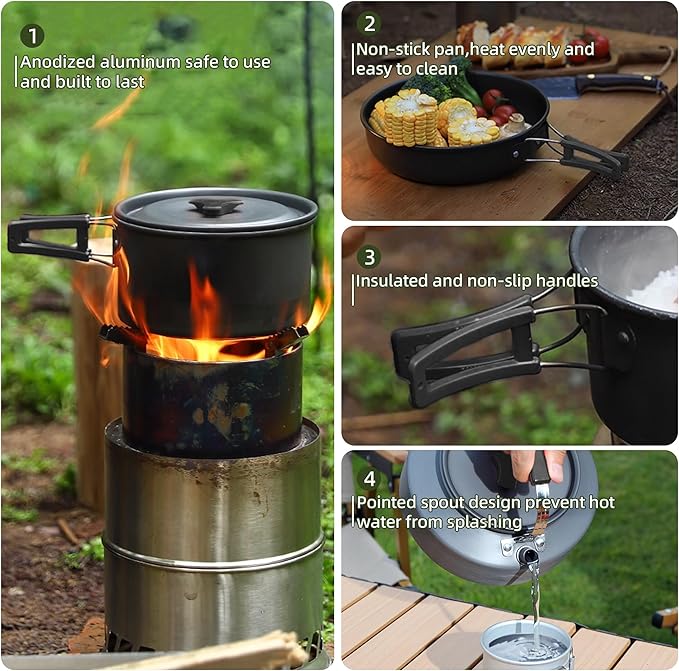 1
Anodized aluminum safe to use and built to last

2
Non-stick pan,heat evenly and easy to clean

3
Insulated and non-slip handles

4
Pointed spout design prevent hot water from splashing