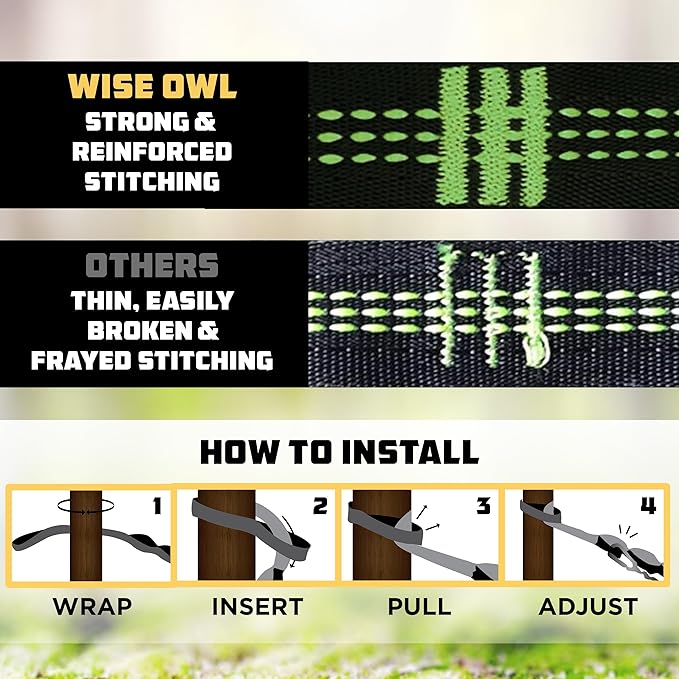 WISE OWL
STRONG & REINFORCED STITCHING

OTHERS
THIN, EASILY BROKEN & FRAYED STITCHING

HOW TO INSTALL

1
WRAP

2
INSERT

3
PULL

4
ADJUST