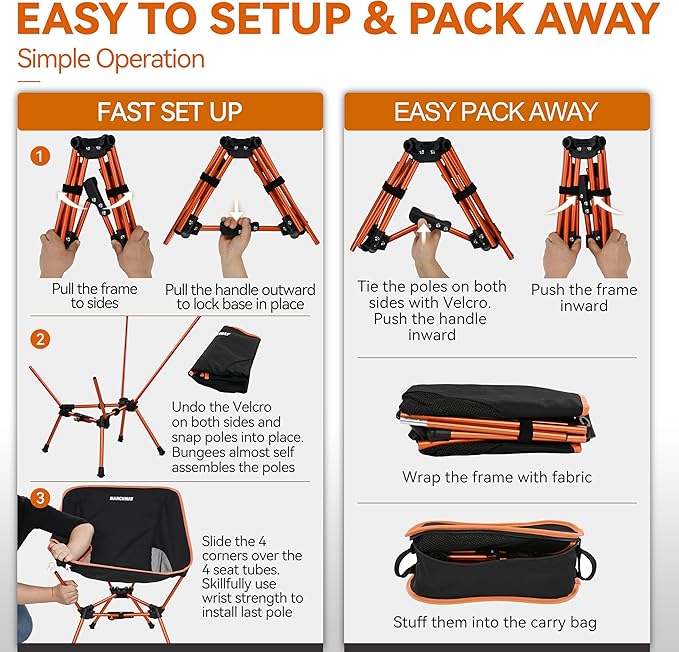 EASY TO SETUP & PACK AWAY

Simple Operation

FAST SET UP

1

Pull the frame to sides

Pull the handle outward to lock base in place

2

Undo the Velcro on both sides and snap poles into place. Bungees almost self assembles the poles

3

MARCHWAY

Slide the 4 corners over the 4 seat tubes. Skillfully use wrist strength to install last pole

EASY PACK AWAY

Tie the poles on both sides with Velcro. Push the handle inward

Push the frame inward

Wrap the frame with fabric

Stuff them into the carry bag