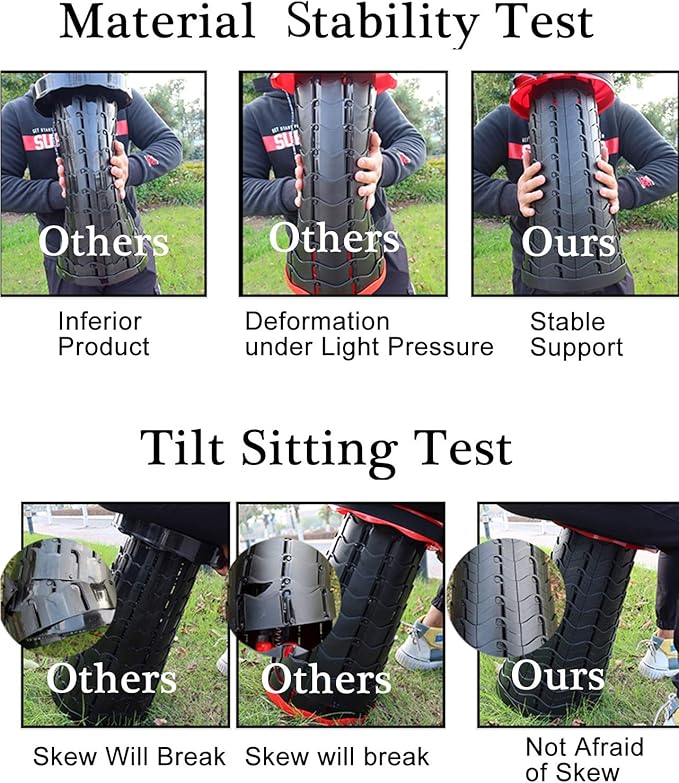 Material Stability Test

Others

Inferior Product

Others

Deformation under Light Pressure

Ours

Stable Support

Tilt Sitting Test

Others

Skew Will Break

Others

Skew will break

Ours

Not Afraid of Skew