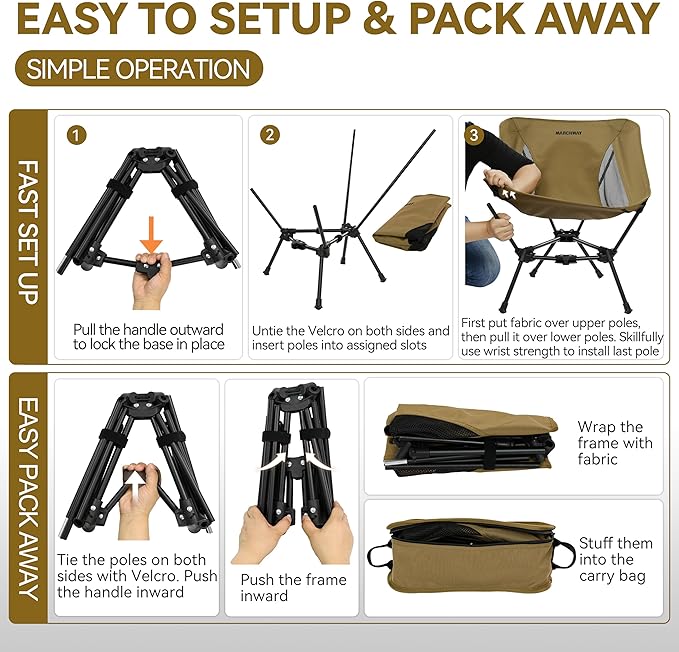 EASY TO SETUP & PACK AWAY

SIMPLE OPERATION

FAST SET UP

1

Pull the handle outward to lock the base in place

2

Untie the Velcro on both sides and insert poles into assigned slots

3

MARCHWAY

First put fabric over upper poles, then pull it over lower poles. Skillfully use wrist strength to install last pole

EASY PACK AWAY

Tie the poles on both sides with Velcro. Push the handle inward

Push the frame inward

Wrap the frame with fabric

Stuff them into the carry bag