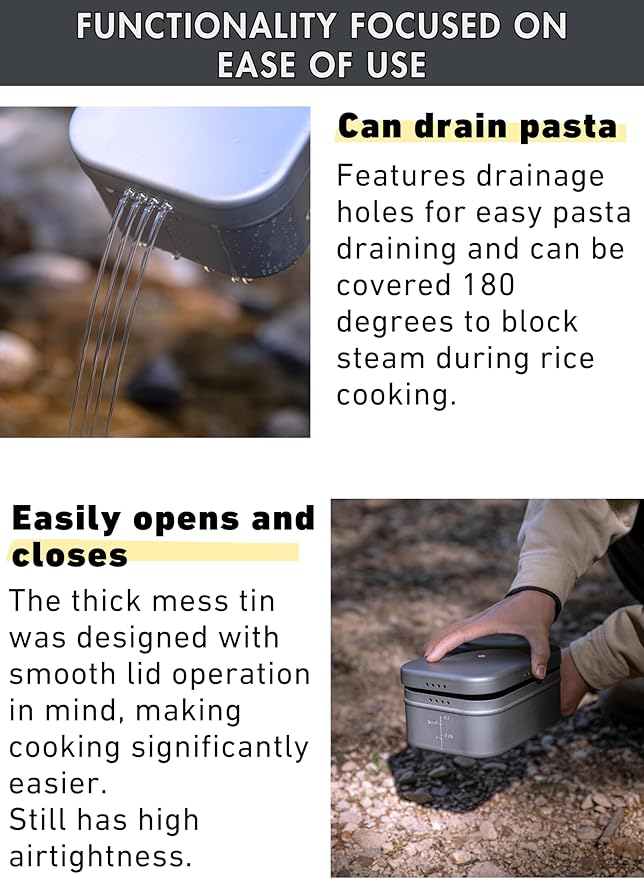 FUNCTIONALITY FOCUSED ON EASE OF USE

Can drain pasta

Features drainage holes for easy pasta draining and can be covered 180 degrees to block steam during rice cooking.

Easily opens and closes

The thick mess tin was designed with smooth lid operation in mind, making cooking significantly easier.
Still has high airtightness.