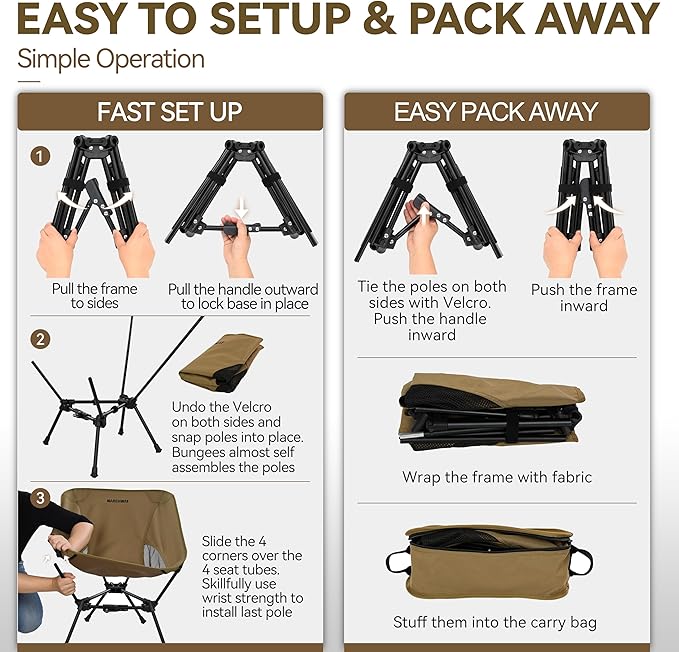 EASY TO SETUP & PACK AWAY
Simple Operation

FAST SET UP

1

Pull the frame to sides

Pull the handle outward to lock base in place

2

Undo the Velcro on both sides and snap poles into place. Bungees almost self assembles the poles

3

MARCHWAY

Slide the 4 corners over the 4 seat tubes. Skillfully use wrist strength to install last pole

EASY PACK AWAY

Tie the poles on both sides with Velcro. Push the handle inward

Push the frame inward

Wrap the frame with fabric

Stuff them into the carry bag