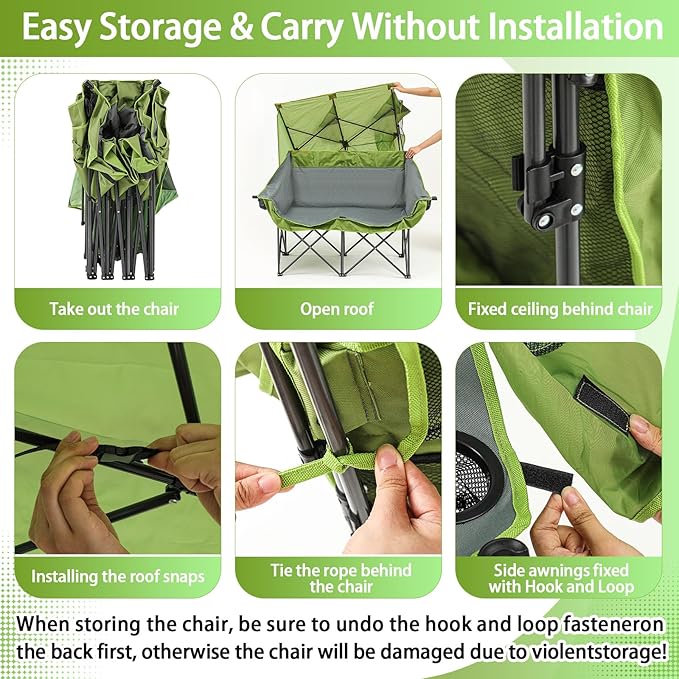 Easy Storage & Carry Without Installation

Take out the chair

Open roof

Fixed ceiling behind chair

Installing the roof snaps

Tie the rope behind the chair

Side awnings fixed with Hook and Loop

When storing the chair, be sure to undo the hook and loop fasteneron the back first, otherwise the chair will be damaged due to violentstorage!