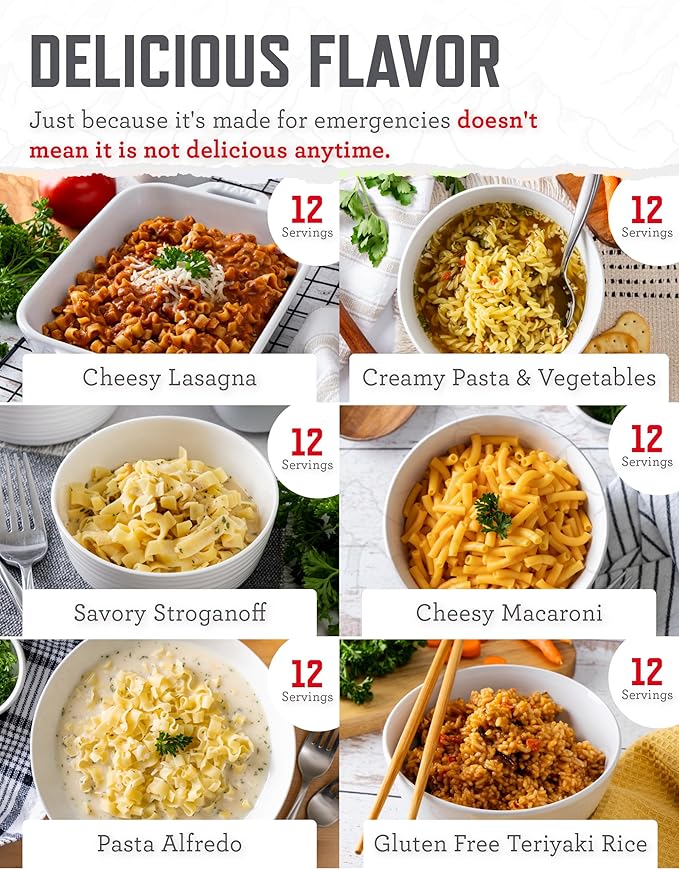 DELICIOUS FLAVOR

Just because it's made for emergencies doesn't mean it is not delicious anytime.

12 Servings

Cheesy Lasagna

12 Servings

Creamy Pasta & Vegetables

12 Servings

Savory Stroganoff

12 Servings

Cheesy Macaroni

12 Servings

Pasta Alfredo

12 Servings

Gluten Free Teriyaki Rice