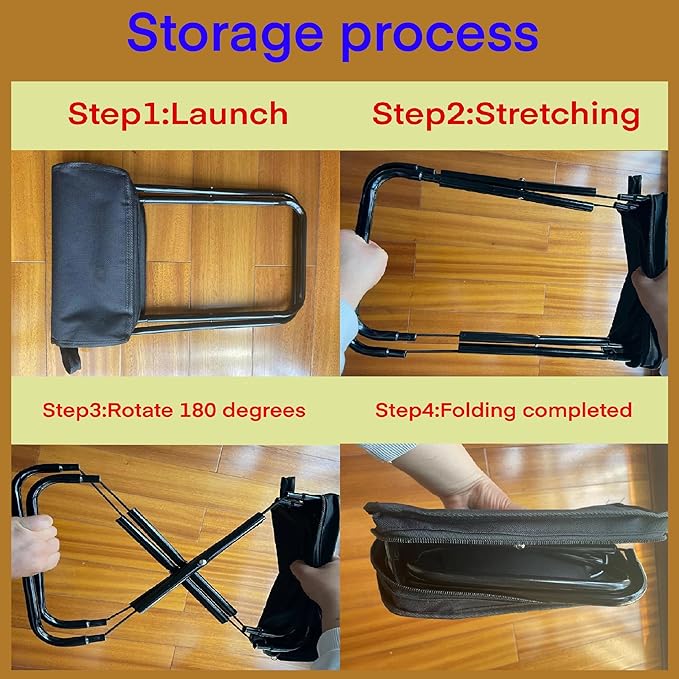 Storage process

Step1:Launch

Step2:Stretching

Step3:Rotate 180 degrees

Step4:Folding completed