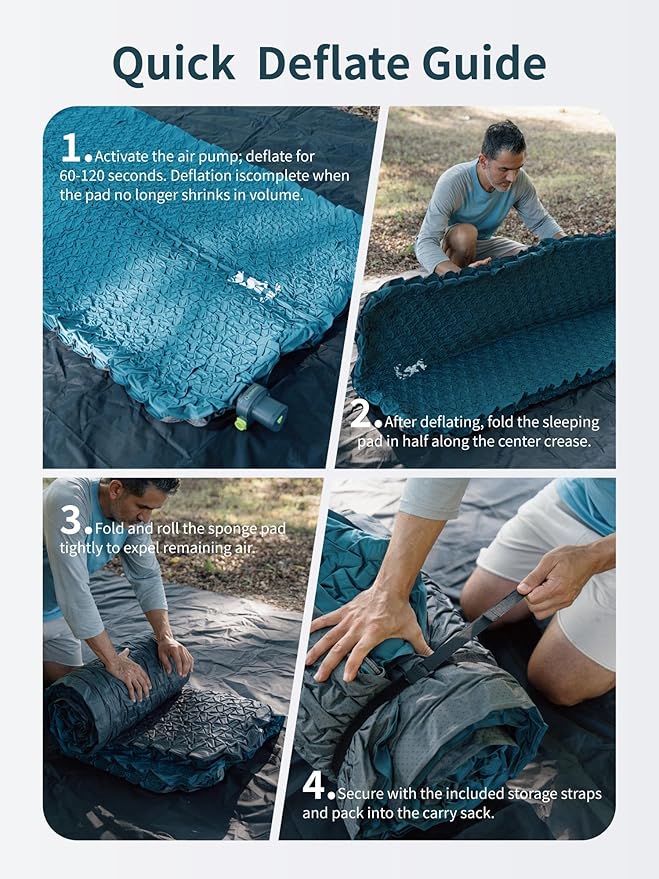 Quick Deflate Guide

1. Activate the air pump; deflate for 60-120 seconds. Deflation iscomplete when the pad no longer shrinks in volume.

2. After deflating, fold the sleeping pad in half along the center crease.

3. Fold and roll the sponge pad tightly to expel remaining air.

4. Secure with the included storage straps and pack into the carry sack.