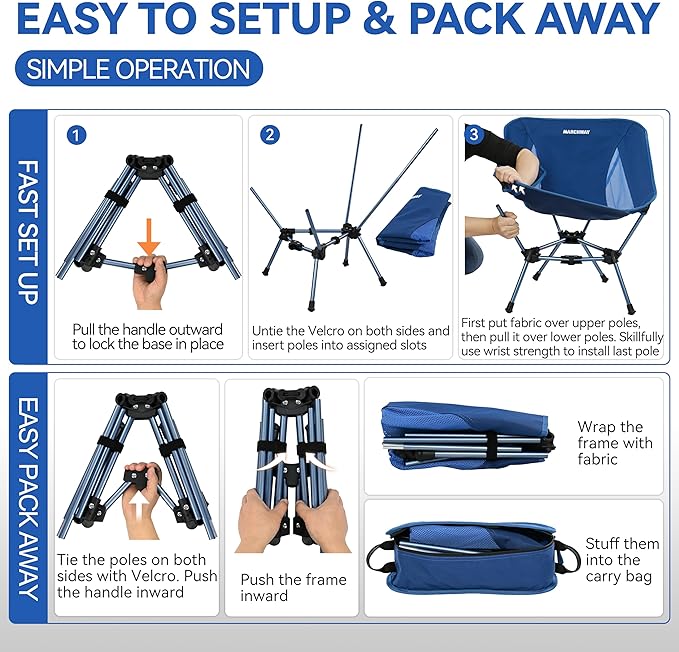 EASY TO SETUP & PACK AWAY

SIMPLE OPERATION

FAST SET UP

1

Pull the handle outward to lock the base in place

2

Untie the Velcro on both sides and insert poles into assigned slots

3

MARCHWAY

First put fabric over upper poles, then pull it over lower poles. Skillfully use wrist strength to install last pole

EASY PACK AWAY

Tie the poles on both sides with Velcro. Push the handle inward

Push the frame inward

Wrap the frame with fabric

Stuff them into the carry bag