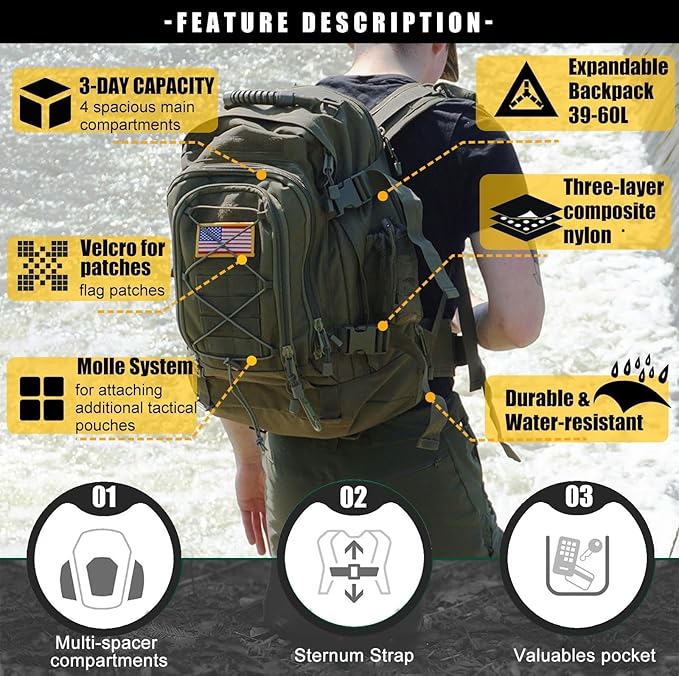 -FEATURE DESCRIPTION-

3-DAY CAPACITY
4 spacious main compartments

Expandable Backpack 39-60L

Three-layer composite nylon

Velcro for patches
flag patches

Molle System
for attaching additional tactical pouches

Durable & Water-resistant

01
Multi-spacer compartments

02
Sternum Strap

03
Valuables pocket