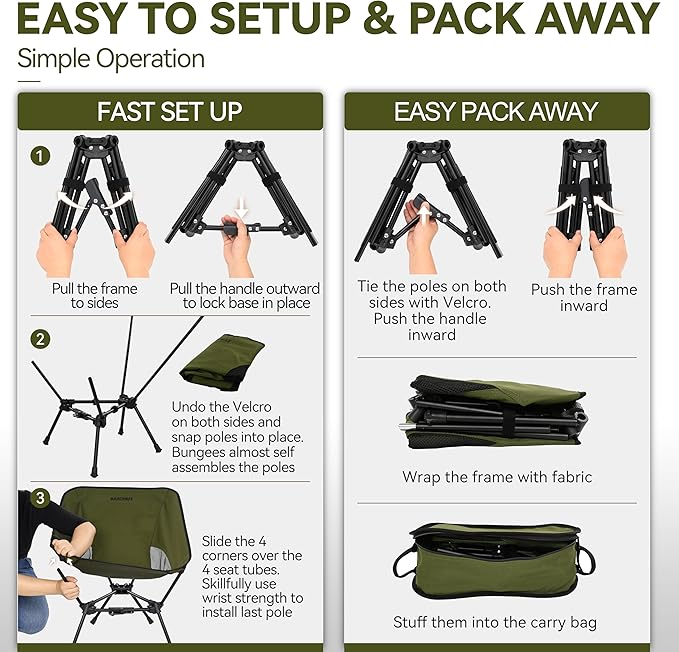 EASY TO SETUP & PACK AWAY

Simple Operation

FAST SET UP

1

Pull the frame to sides

Pull the handle outward to lock base in place

2

Undo the Velcro on both sides and snap poles into place. Bungees almost self assembles the poles

3

Slide the 4 corners over the 4 seat tubes. Skillfully use wrist strength to install last pole

EASY PACK AWAY

Tie the poles on both sides with Velcro. Push the handle inward

Push the frame inward

Wrap the frame with fabric

Stuff them into the carry bag