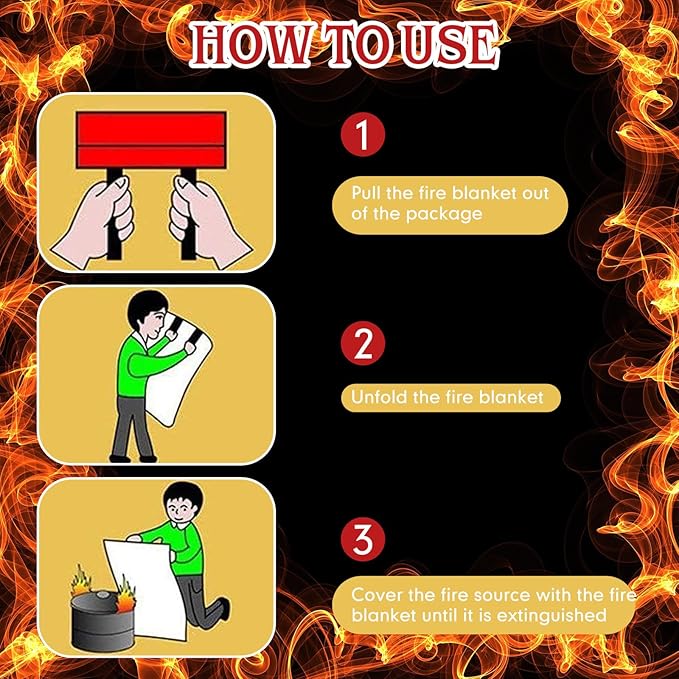 HOW TO USE

1

Pull the fire blanket out of the package

2

Unfold the fire blanket

3

Cover the fire source with the fire blanket until it is extinguished