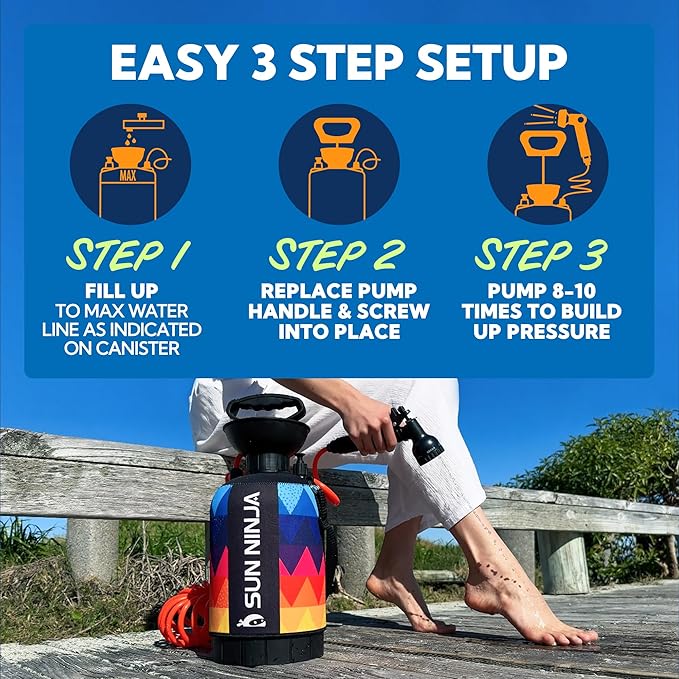 EASY 3 STEP SETUP

MAX

STEP 1
FILL UP
TO MAX WATER LINE AS INDICATED ON CANISTER

STEP 2
REPLACE PUMP HANDLE & SCREW INTO PLACE

STEP 3
PUMP 8-10 TIMES TO BUILD UP PRESSURE

SUN NINJA