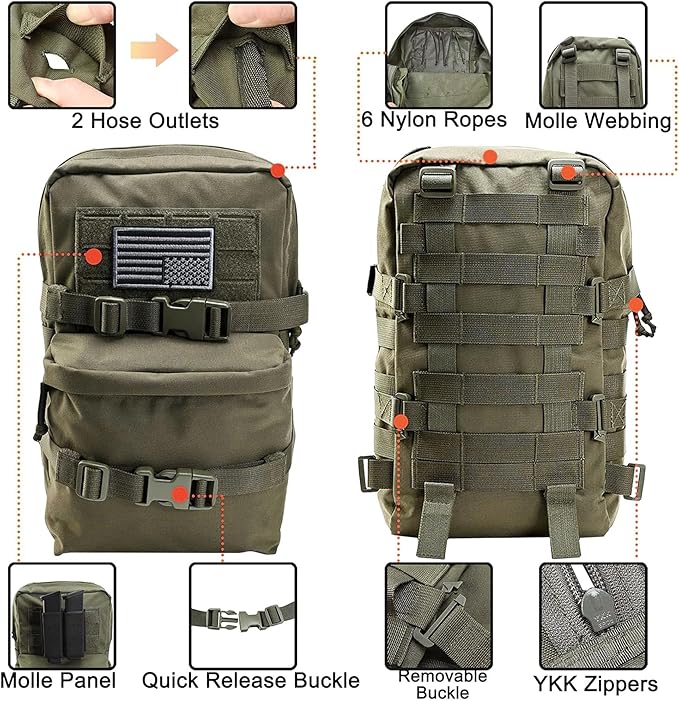 2 Hose Outlets

6 Nylon Ropes

Molle Webbing

Molle Panel

Quick Release Buckle

Removable Buckle

YKK Zippers