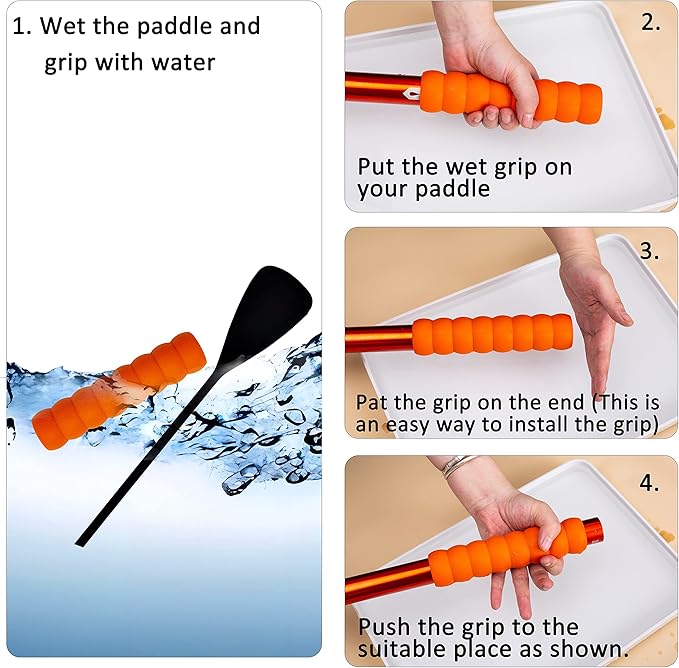 1. Wet the paddle and grip with water

2.

Put the wet grip on your paddle

3.

Pat the grip on the end (This is an easy way to install the grip)

4.

Push the grip to the suitable place as shown.