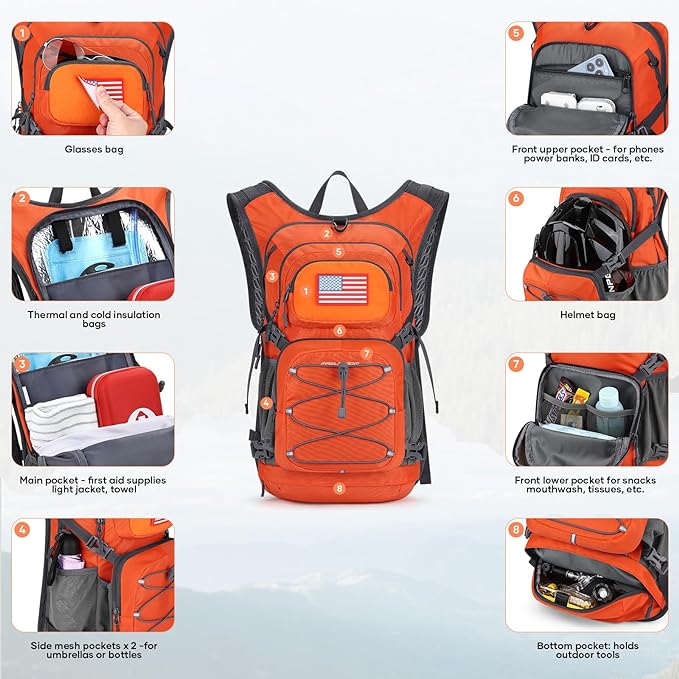 1
Glasses bag

2
Thermal and cold insulation bags

3
Main pocket - first aid supplies light jacket, towel

4
Side mesh pockets x 2 -for umbrellas or bottles

2
5
3
1
6
7
4
8

5
Front upper pocket - for phones power banks, ID cards, etc.

6
Helmet bag

7
Front lower pocket for snacks mouthwash, tissues, etc.

8
Bottom pocket: holds outdoor tools