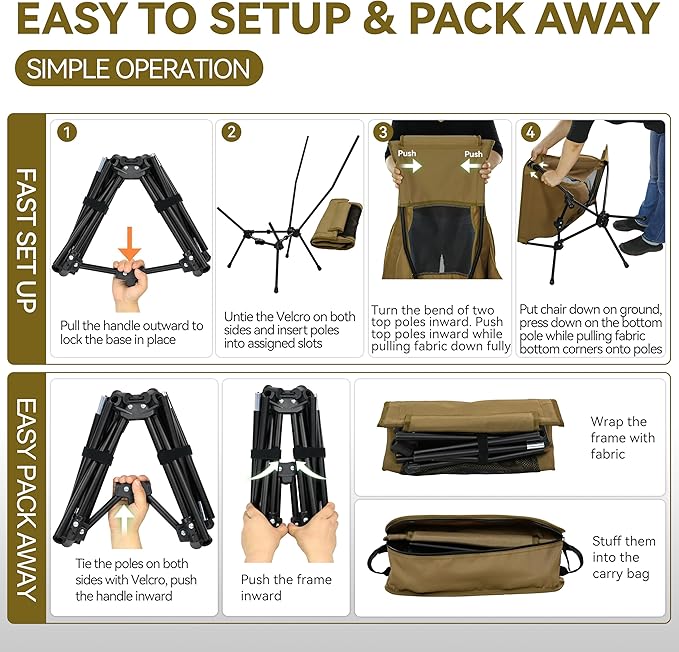 EASY TO SETUP & PACK AWAY

SIMPLE OPERATION

FAST SET UP

1

Pull the handle outward to lock the base in place

2

Untie the Velcro on both sides and insert poles into assigned slots

3

Push

Push

Turn the bend of two top poles inward. Push top poles inward while pulling fabric down fully

4

Put chair down on ground, press down on the bottom pole while pulling fabric bottom corners onto poles

EASY PACK AWAY

Tie the poles on both sides with Velcro, push the handle inward

Push the frame inward

Wrap the frame with fabric

Stuff them into the carry bag