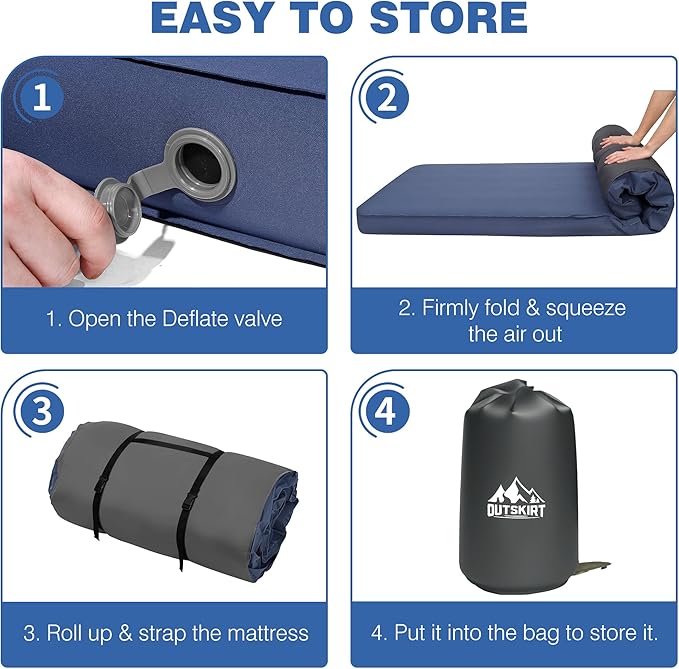 EASY TO STORE

1

1. Open the Deflate valve

2

2. Firmly fold & squeeze the air out

3

3. Roll up & strap the mattress

4

OUTSKIRT

4. Put it into the bag to store it.