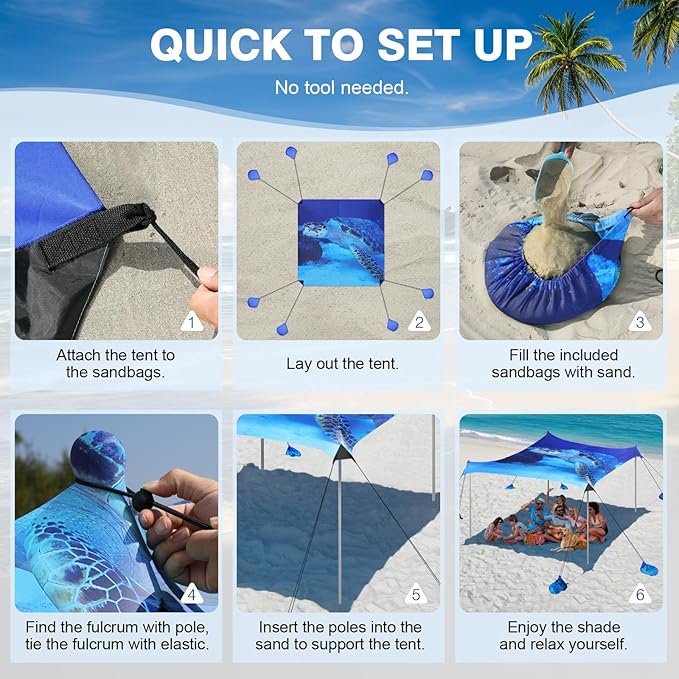 QUICK TO SET UP

No tool needed.

1

Attach the tent to the sandbags.

2

Lay out the tent.

3

Fill the included sandbags with sand.

4

Find the fulcrum with pole, tie the fulcrum with elastic.

5

Insert the poles into the sand to support the tent.

6

Enjoy the shade and relax yourself.