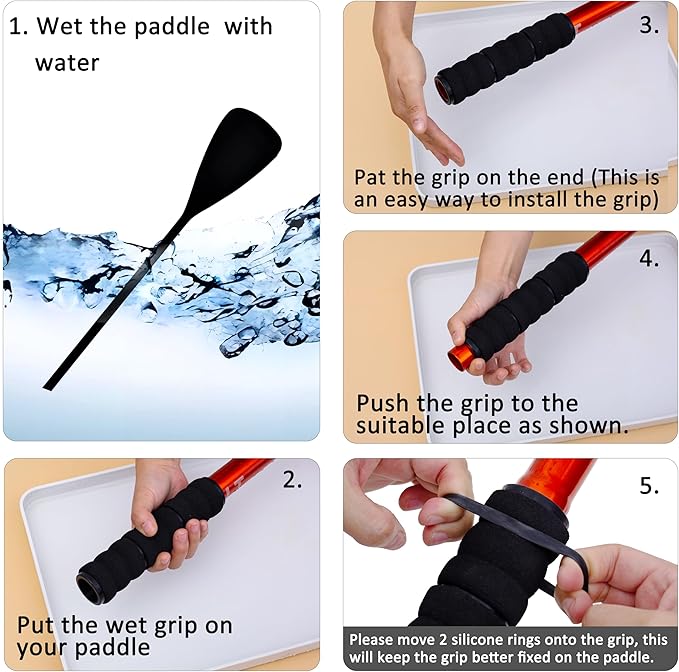 1. Wet the paddle with water

2.

Put the wet grip on your paddle

3.

Pat the grip on the end (This is an easy way to install the grip)

4.

Push the grip to the suitable place as shown.

5.

Please move 2 silicone rings onto the grip, this will keep the grip better fixed on the paddle.