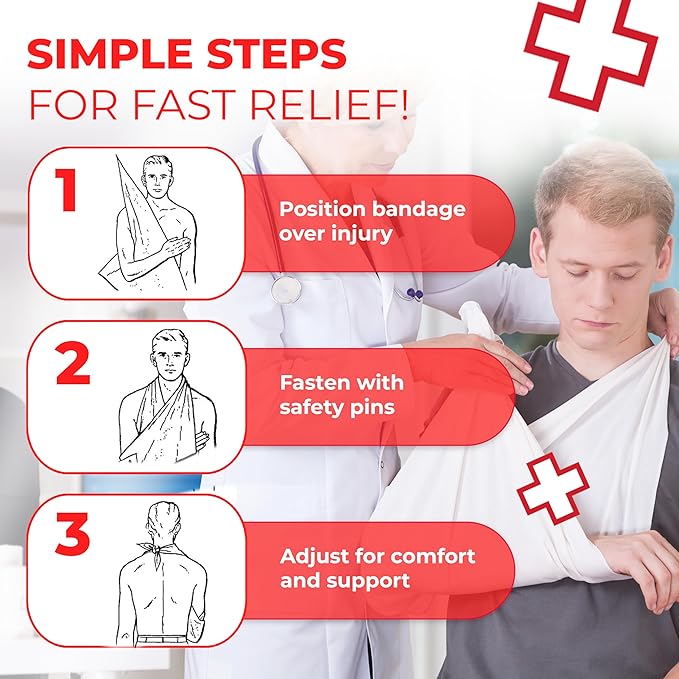 SIMPLE STEPS
FOR FAST RELIEF!

1

Position bandage over injury

2

Fasten with safety pins

3

Adjust for comfort and support