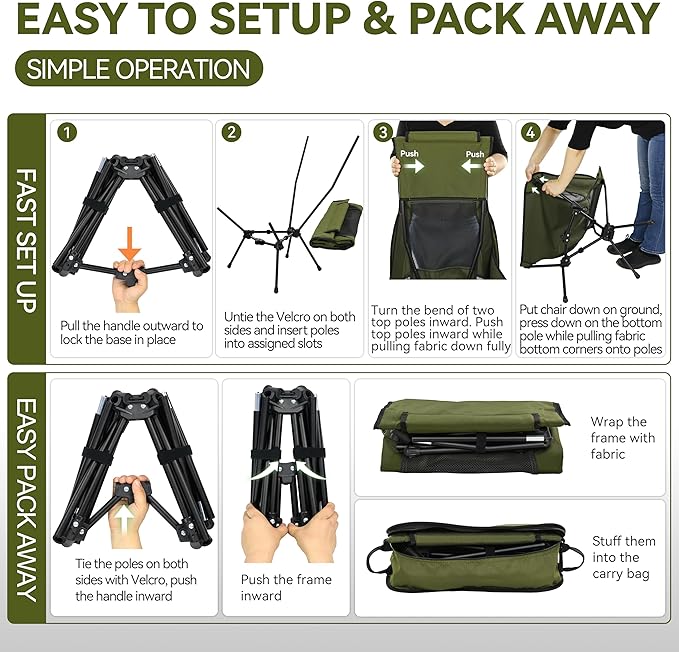 EASY TO SETUP & PACK AWAY

SIMPLE OPERATION

FAST SET UP

1
Pull the handle outward to lock the base in place

2
Untie the Velcro on both sides and insert poles into assigned slots

3
Push
Push
Turn the bend of two top poles inward. Push top poles inward while pulling fabric down fully

4
Put chair down on ground, press down on the bottom pole while pulling fabric bottom corners onto poles

EASY PACK AWAY

Tie the poles on both sides with Velcro, push the handle inward

Push the frame inward

Wrap the frame with fabric

Stuff them into the carry bag