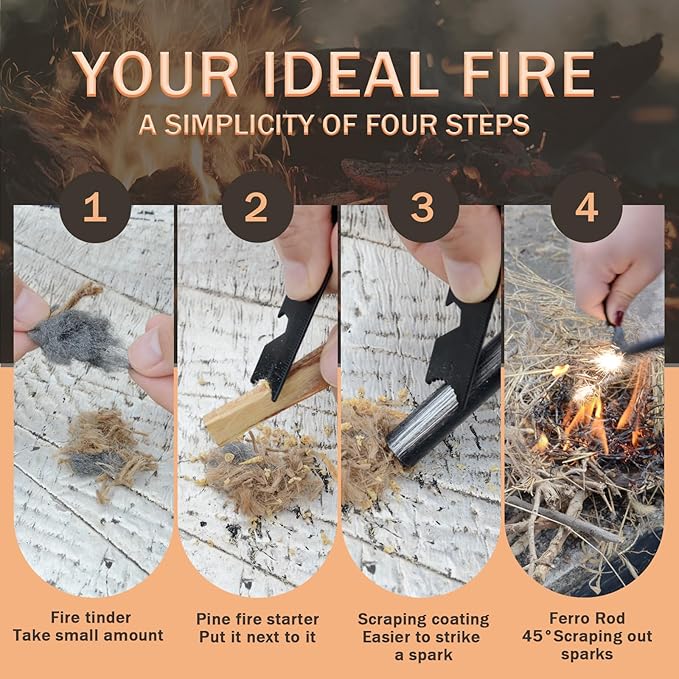 YOUR IDEAL FIRE
A SIMPLICITY OF FOUR STEPS

1

2

3

4

Fire tinder
Take small amount

Pine fire starter
Put it next to it

Scraping coating
Easier to strike a spark

Ferro Rod
45°Scraping out sparks