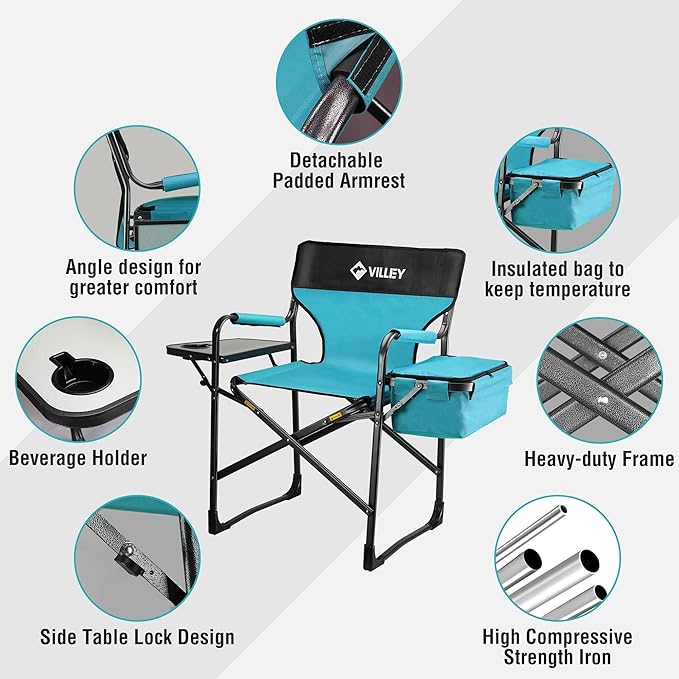 Detachable Padded Armrest

Angle design for greater comfort

VILLEY

Insulated bag to keep temperature

Beverage Holder

Heavy-duty Frame

Side Table Lock Design

High Compressive Strength Iron