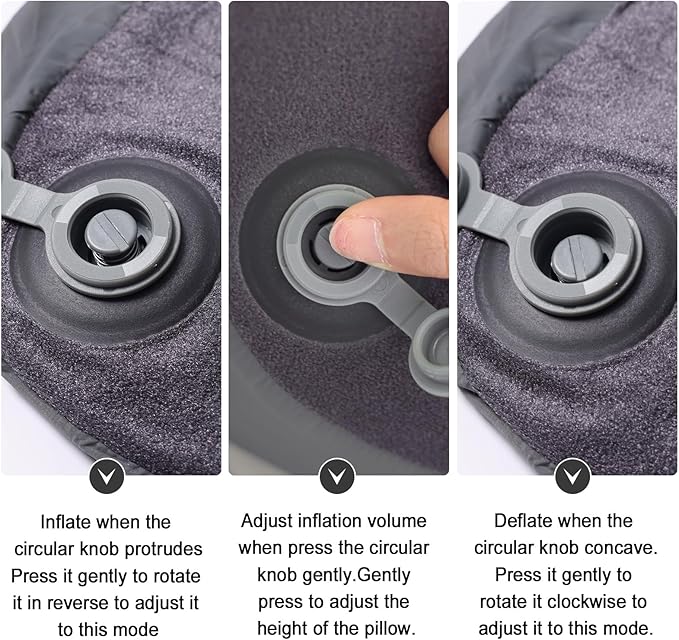 Inflate when the circular knob protrudes Press it gently to rotate it in reverse to adjust it to this mode

Adjust inflation volume when press the circular knob gently.Gently press to adjust the height of the pillow.

Deflate when the circular knob concave. Press it gently to rotate it clockwise to adjust it to this mode.