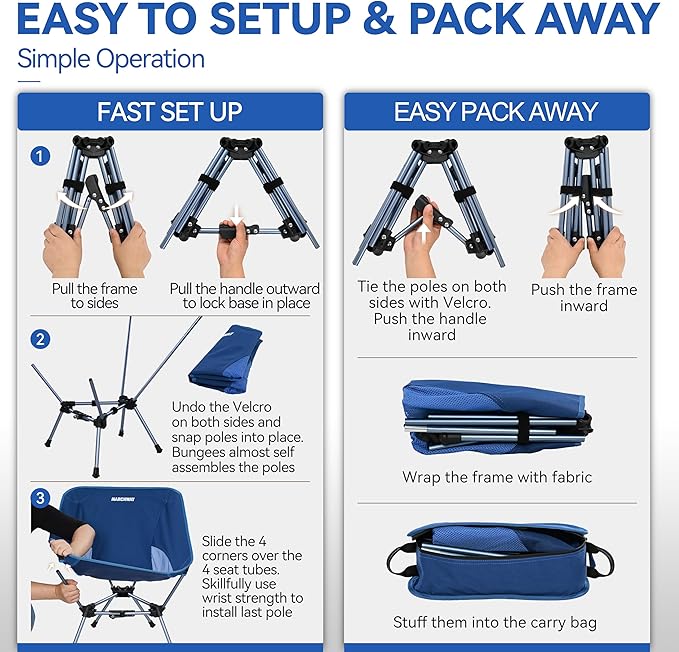 EASY TO SETUP & PACK AWAY
Simple Operation

FAST SET UP

1

Pull the frame to sides

Pull the handle outward to lock base in place

2

Undo the Velcro on both sides and snap poles into place. Bungees almost self assembles the poles

3

MARCHWAY

Slide the 4 corners over the 4 seat tubes. Skillfully use wrist strength to install last pole

EASY PACK AWAY

Tie the poles on both sides with Velcro. Push the handle inward

Push the frame inward

Wrap the frame with fabric

Stuff them into the carry bag