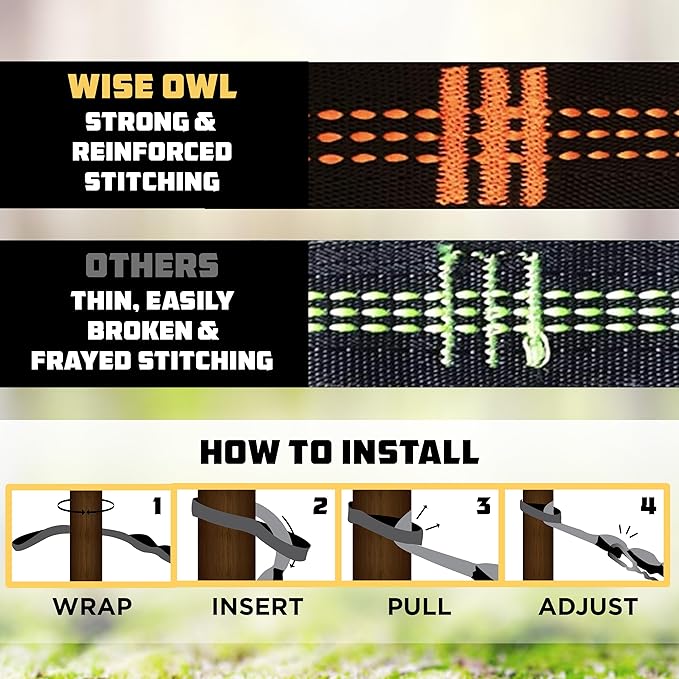 WISE OWL
STRONG & REINFORCED STITCHING

OTHERS
THIN, EASILY BROKEN & FRAYED STITCHING

HOW TO INSTALL

1
WRAP

2
INSERT

3
PULL

4
ADJUST